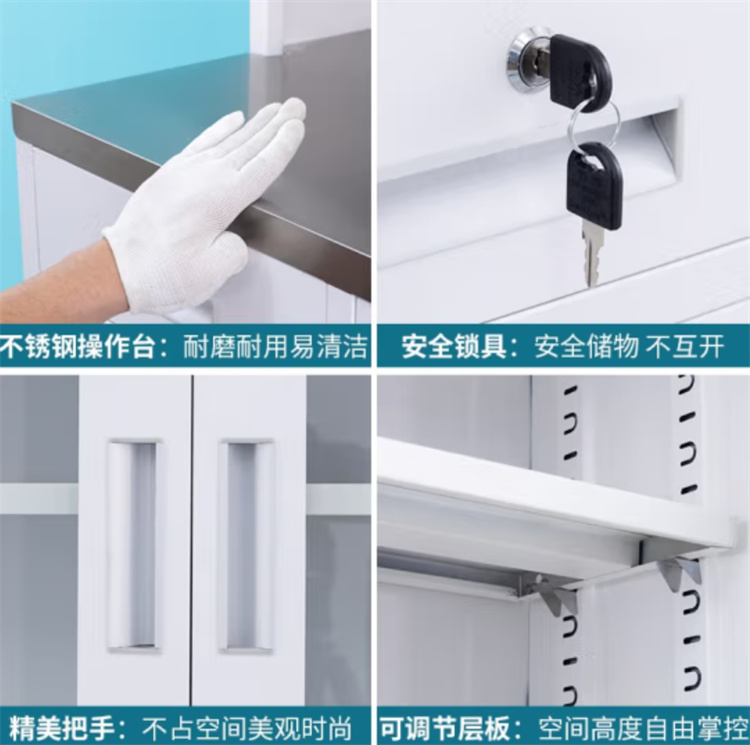 不锈钢操作台：耐磨耐用易清洁

安全锁具：安全储物 不互开

精美把手：不占空间美观时尚

可调节层板：空间高度自由掌控